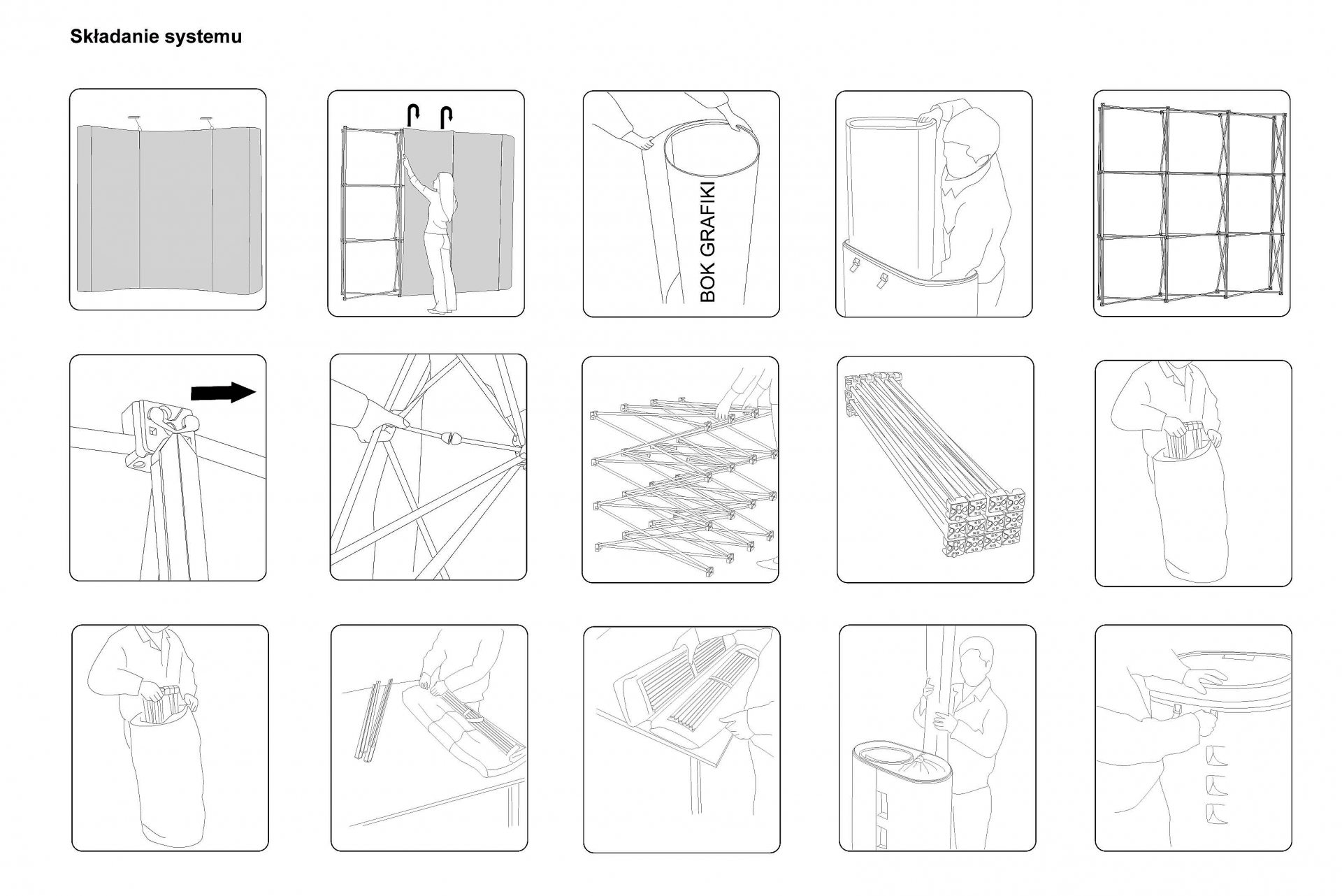 Składanie systemu

BOK GRAFIKI